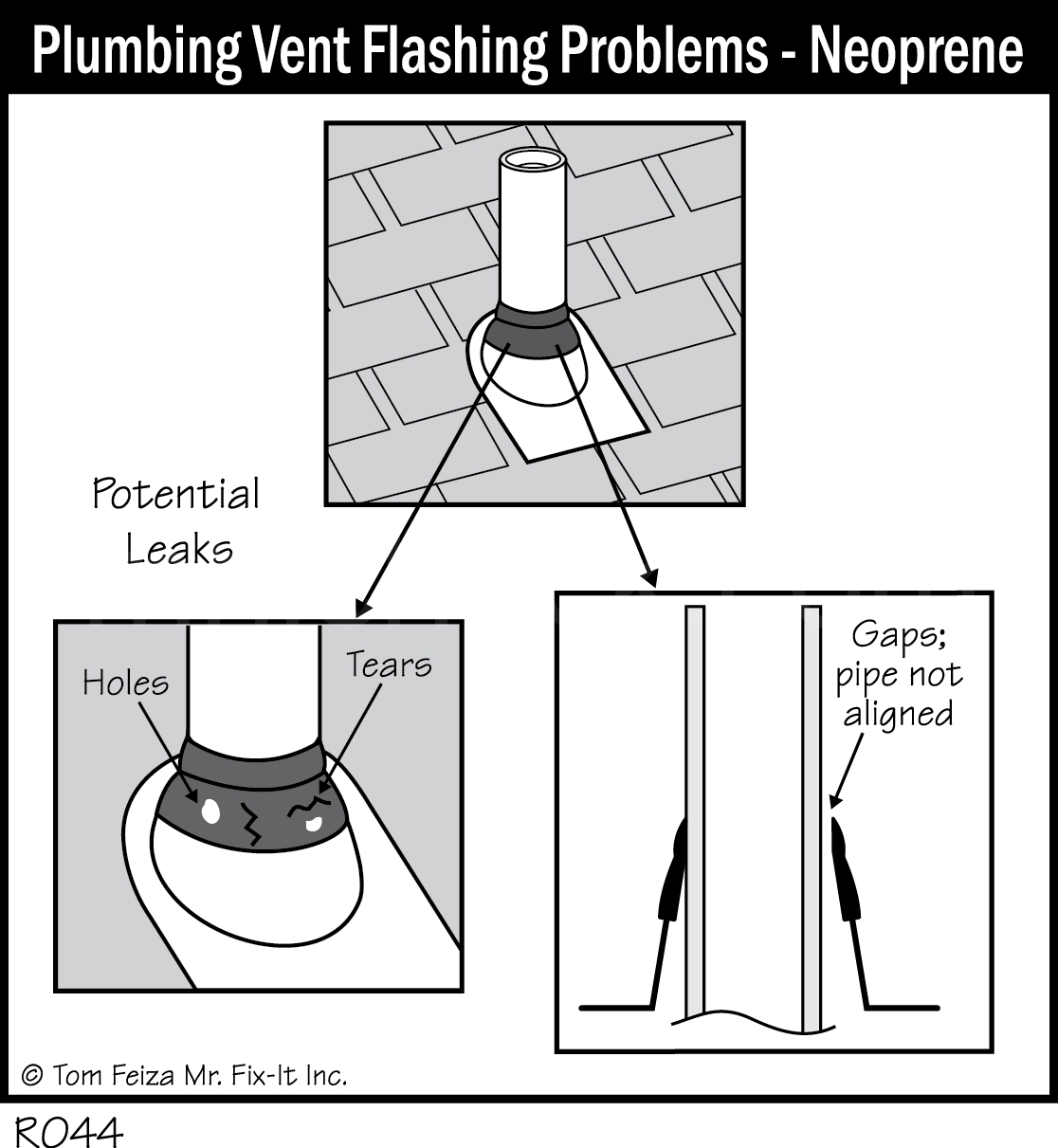 Plumbing Vent Flashing Problems - Neoprene

Potential Leaks

Holes

Tears

Gaps; pipe not aligned

© Tom Feiza Mr. Fix-It Inc.

R044